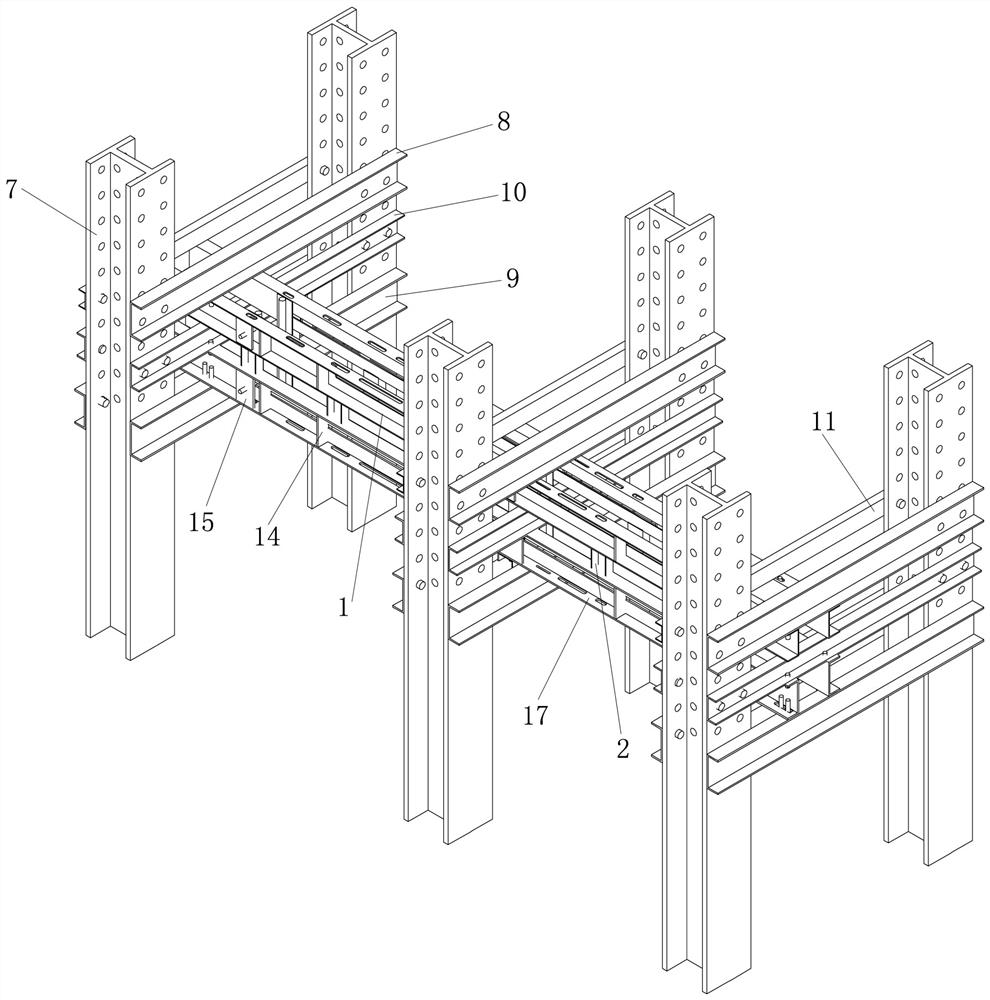 8
7
10
9
11
15
14
1
17
2