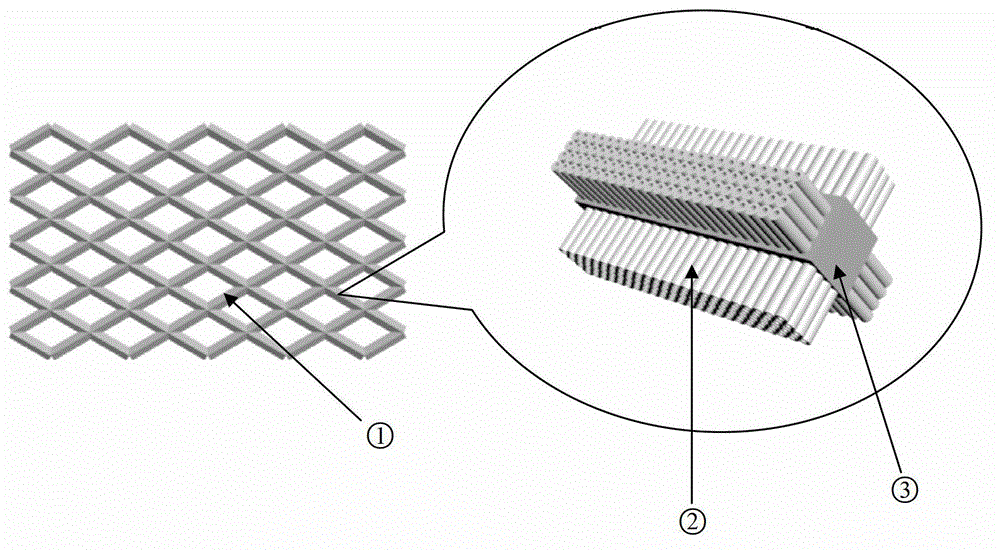 ①
②
③