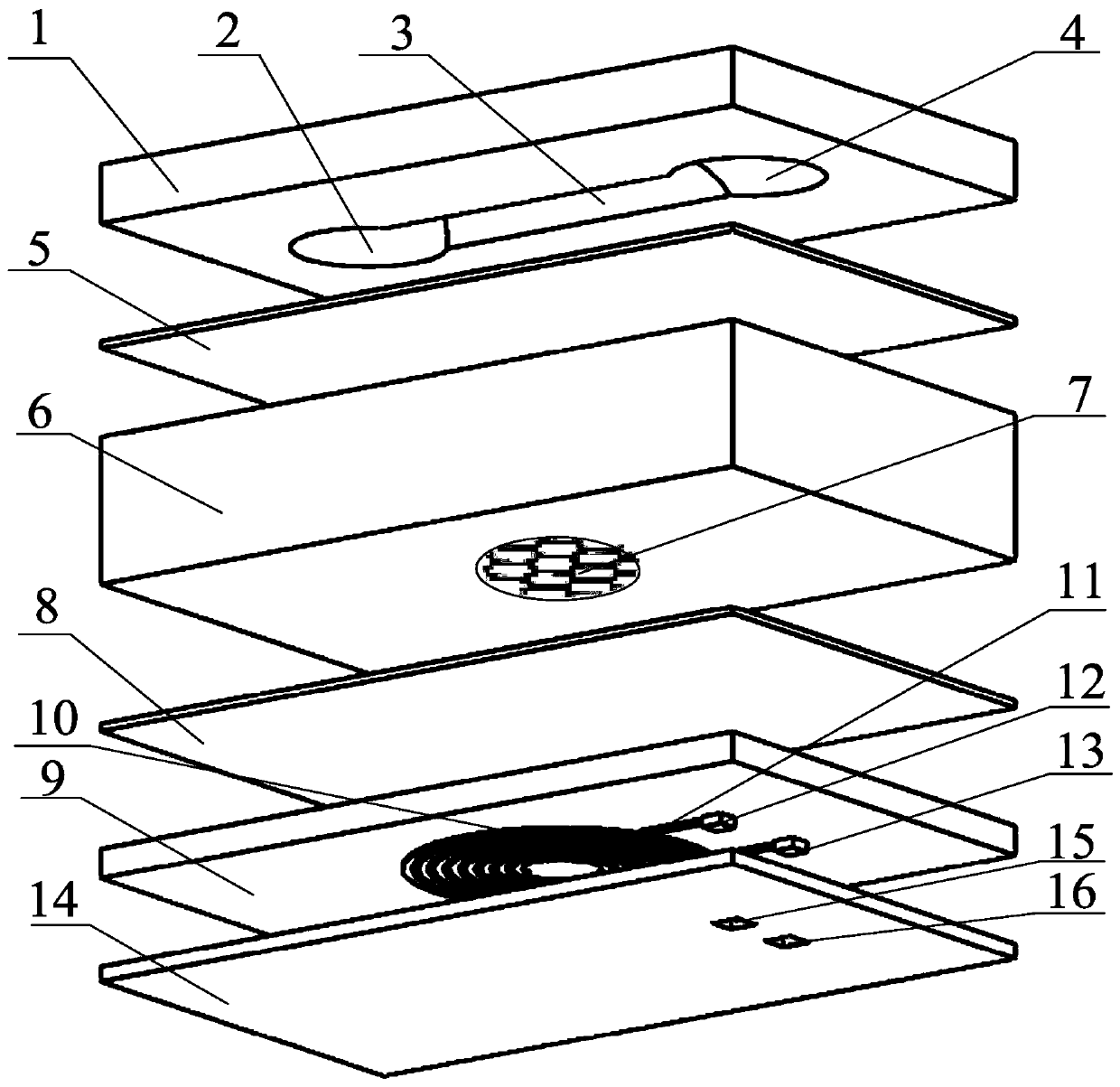 1
2
3
4
5
6
7
8
10
9
14
11
12
13
15
16