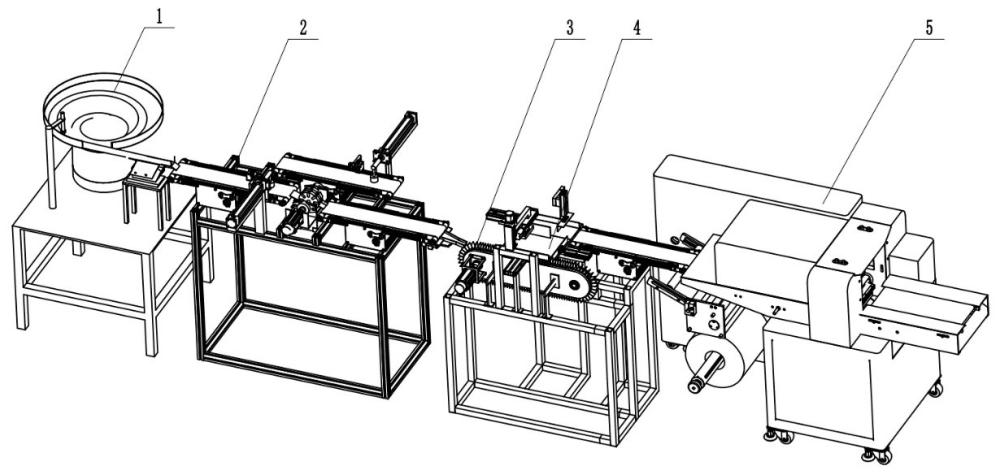 1
2
3
4
5