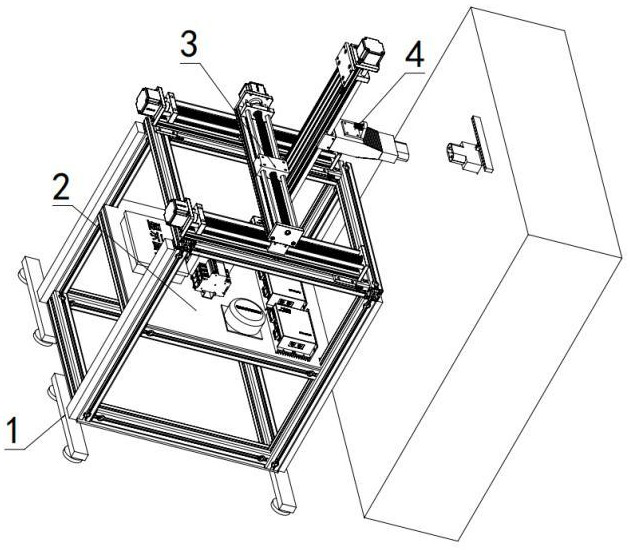 3
4
2
1