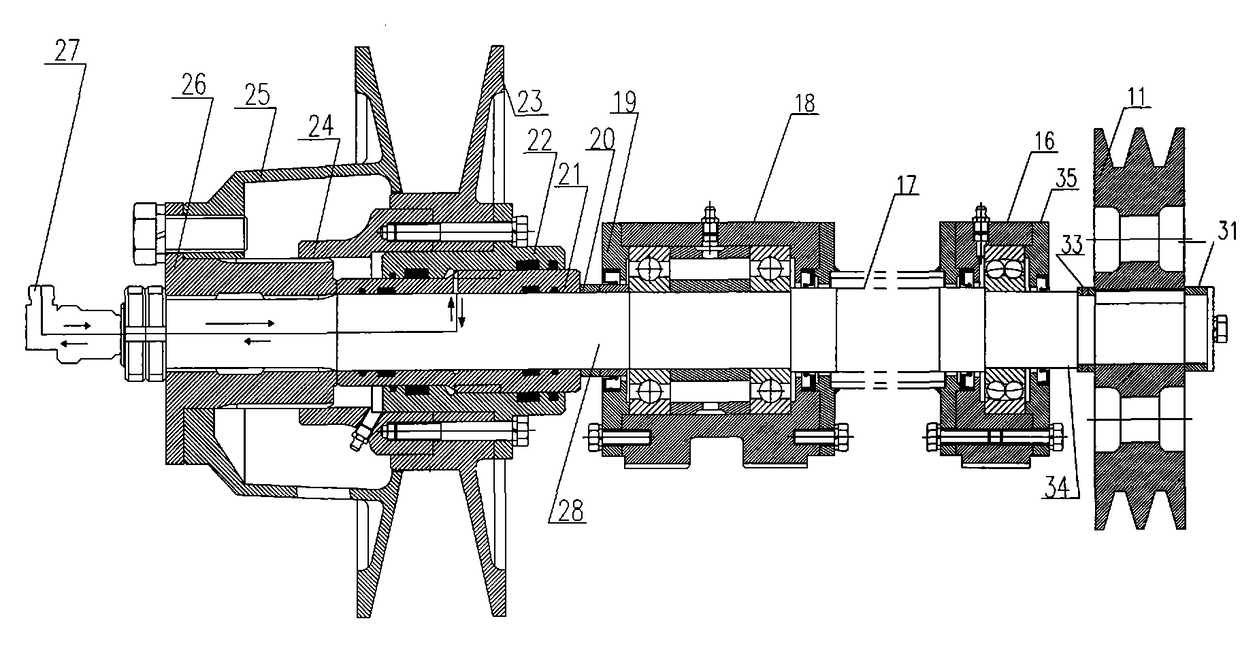 27
26
25
24
23
22
21
20
19
18
17
16
35
11
33
31
28
34