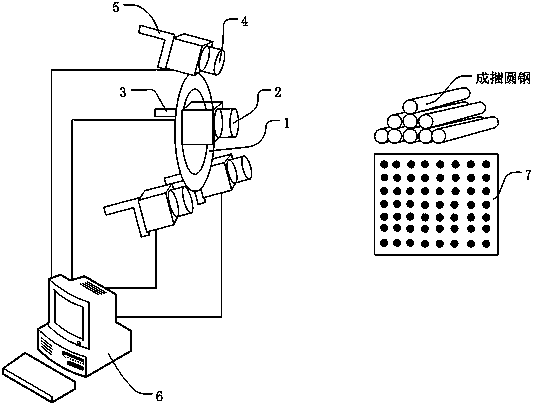 5
4
3
2
1
成捆圆钢
7
6