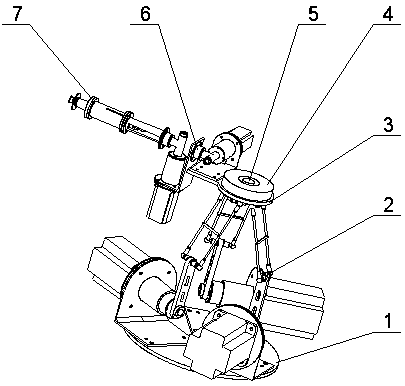 7
6
5
4
3
2
1