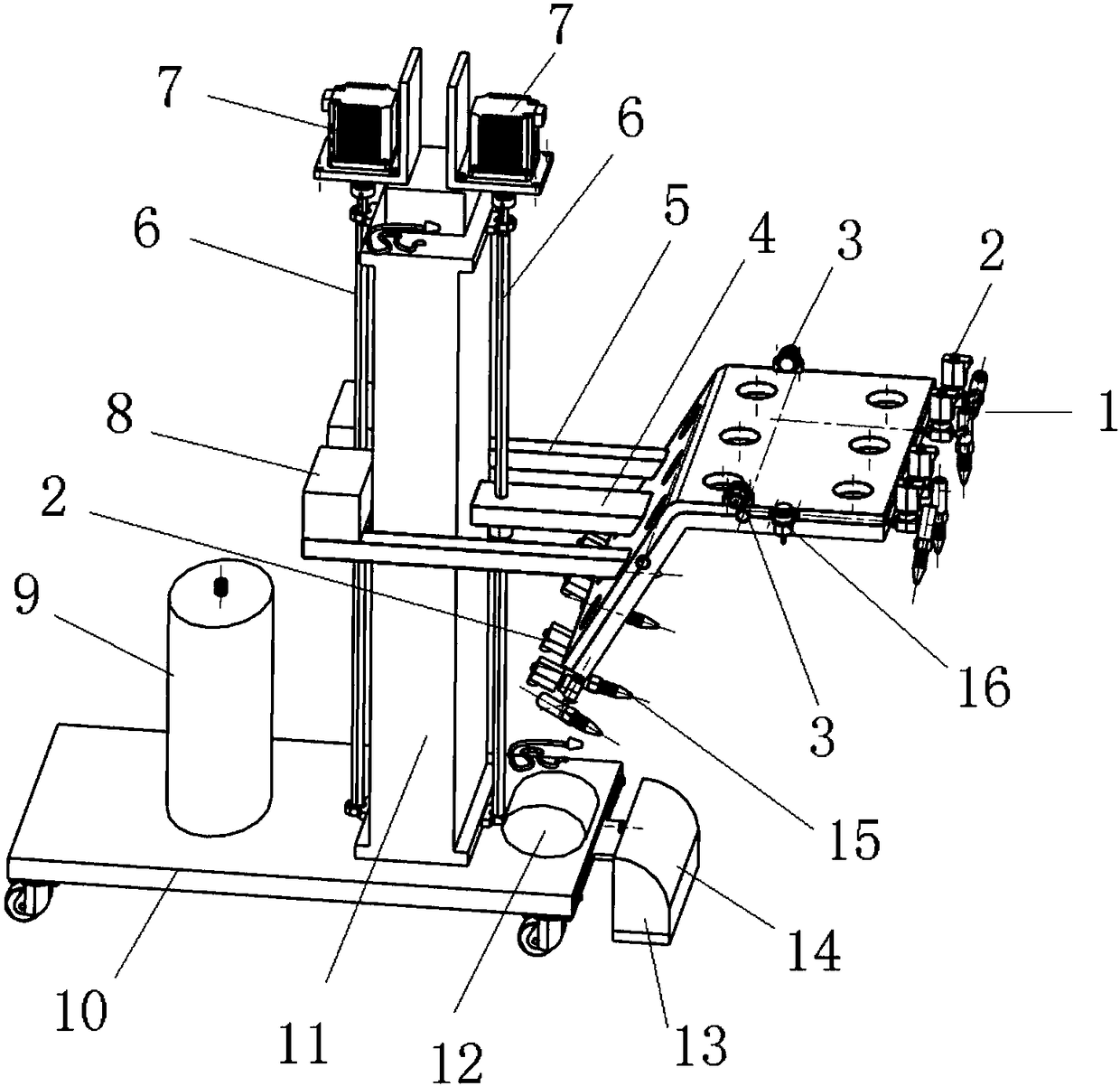 7
7
6
6
5
4
3
2
1
8
2
9
3
16
15
14
10
11
12
13