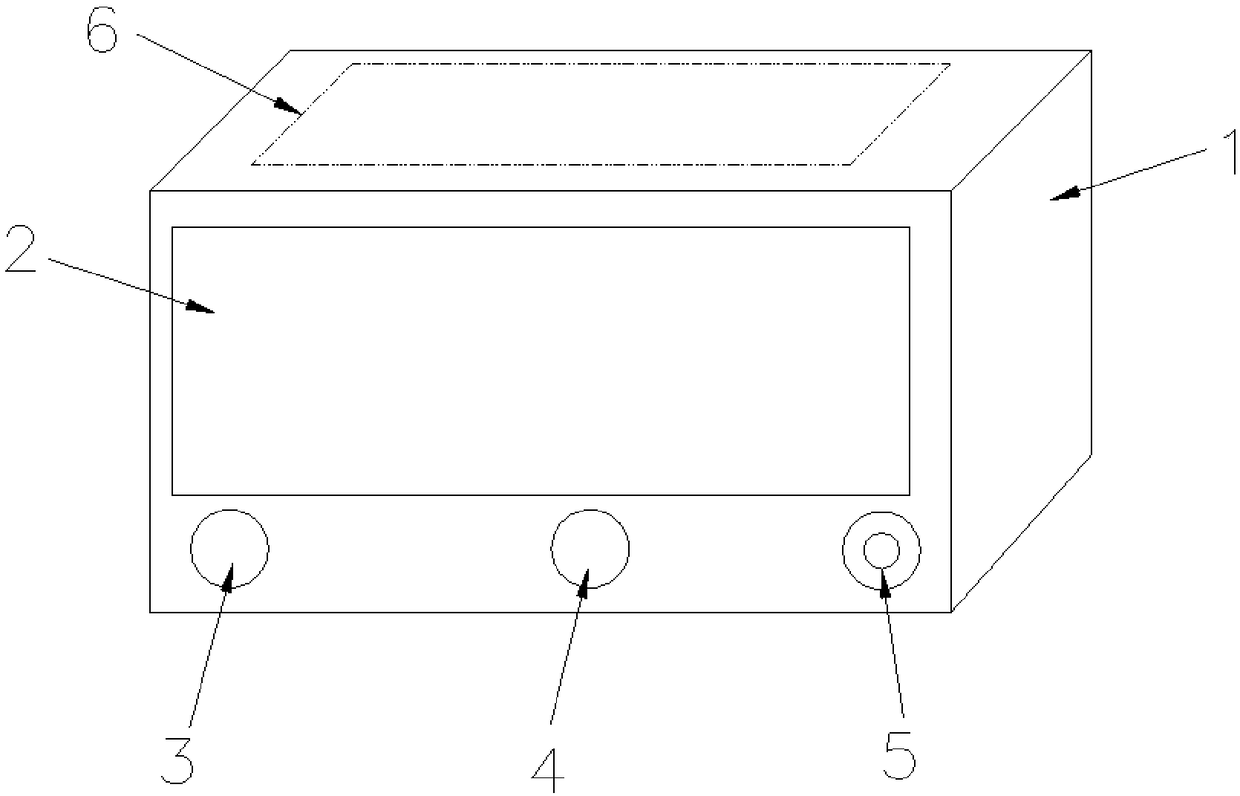 6
1
2
3
4
5