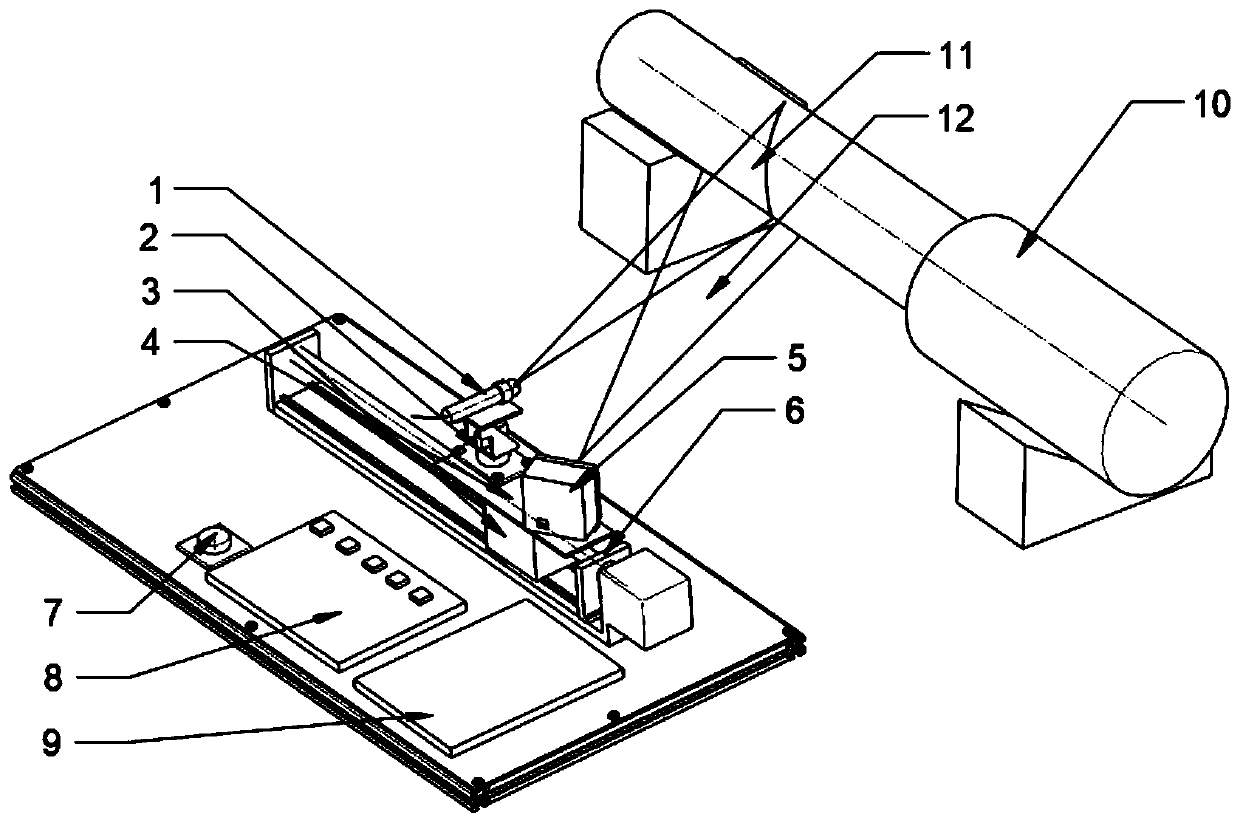 11
12
10
1
2
3
4
5
6
7
8
9