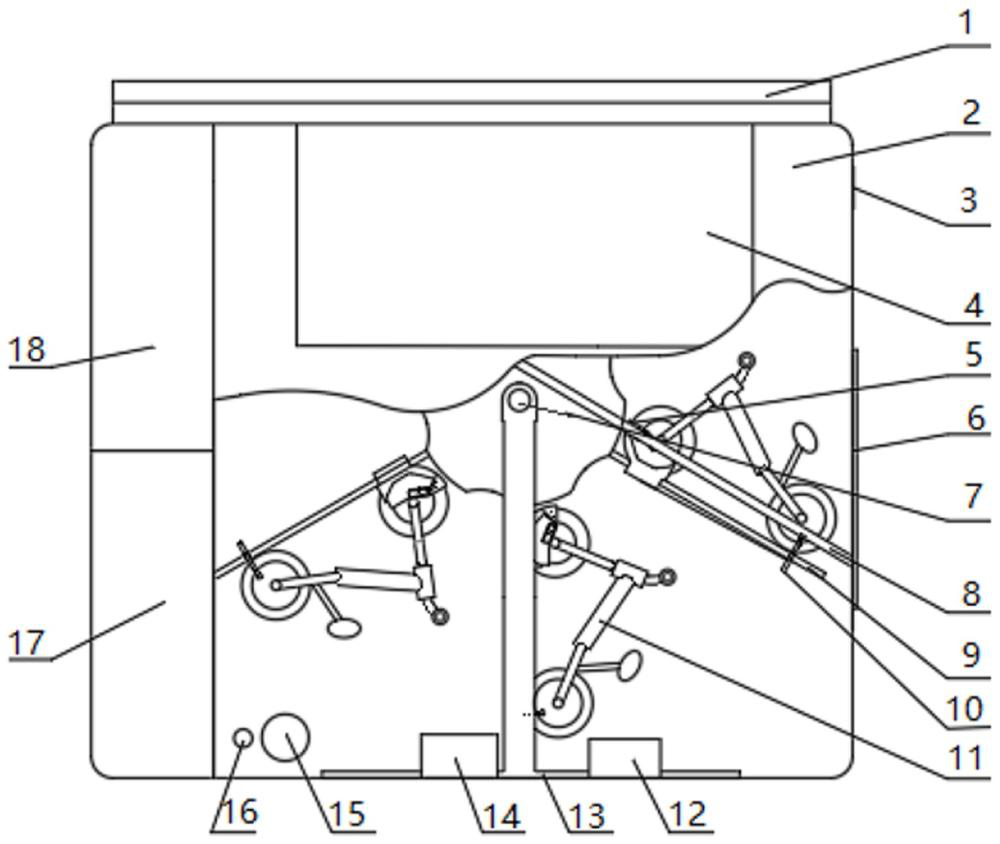 1
2
3
4
5
6
7
8
9
10
11
18
17
16
15
14
13
12