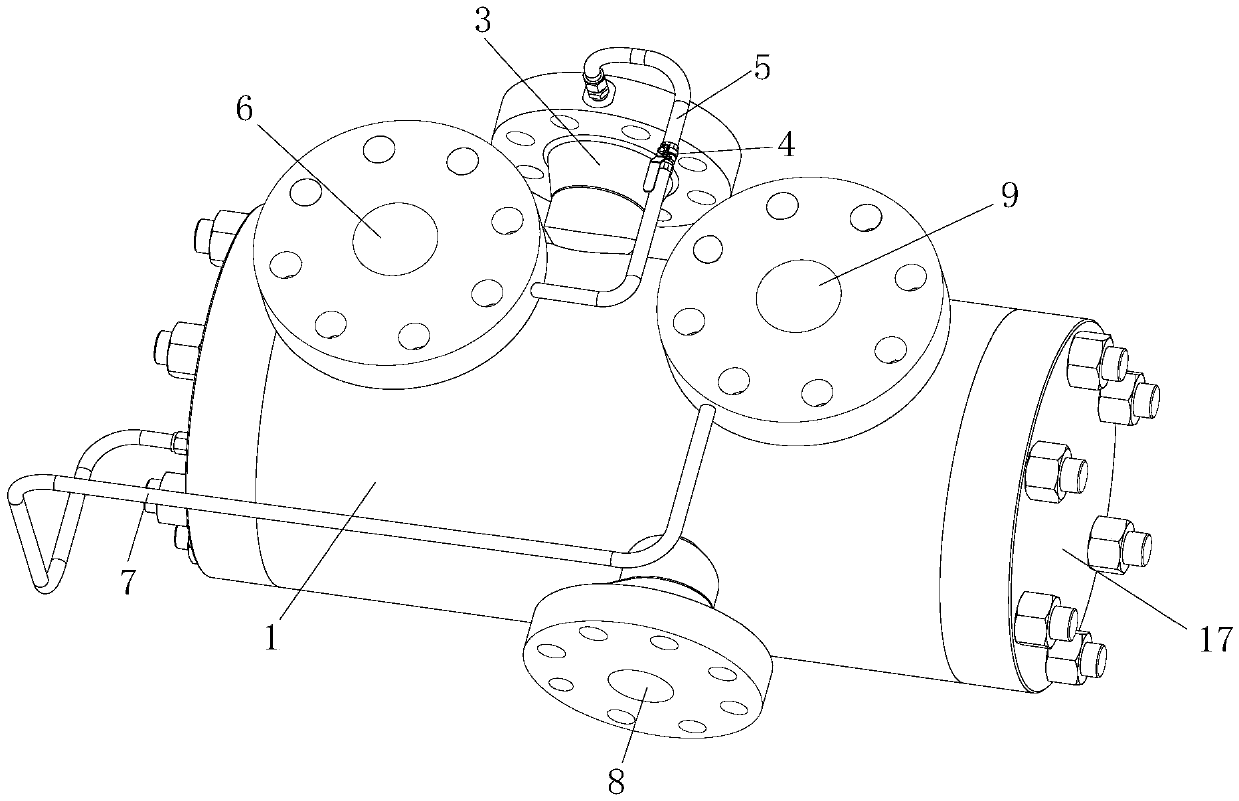 3
5
6
4
9
7
1
17
8