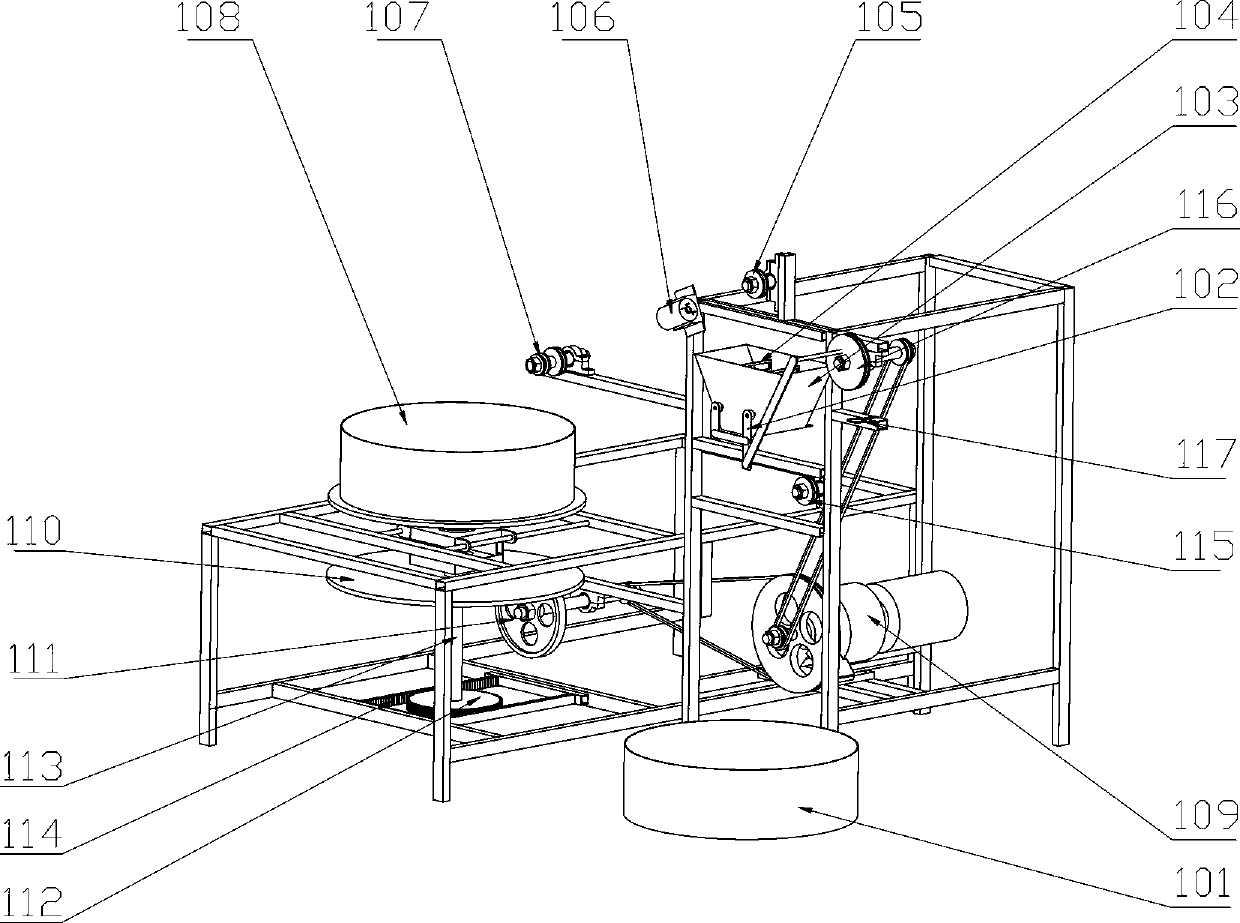 108
107
106
105
104
103
116
102
117
115
110
111
113
114
112
109
101