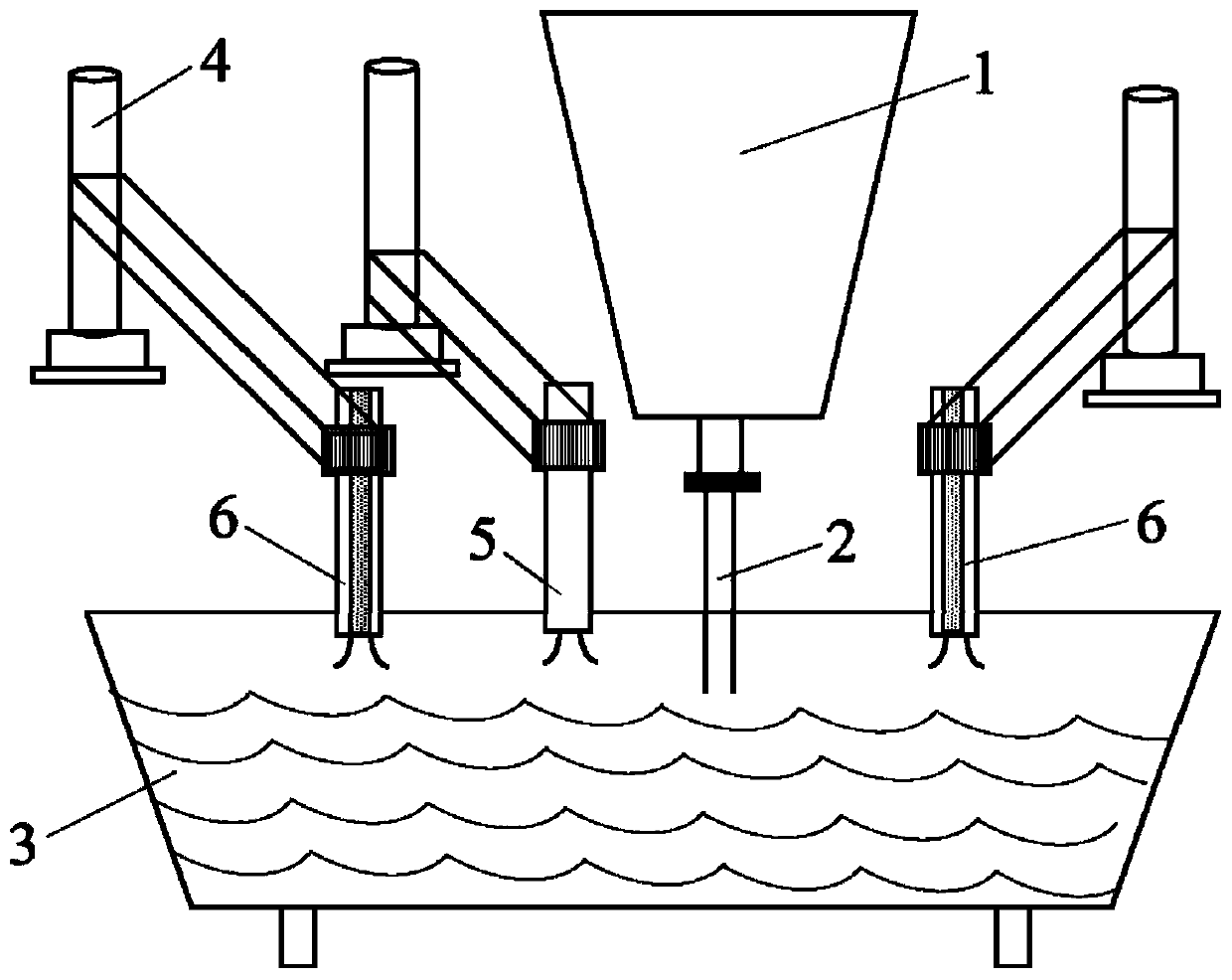 4
1
6
5
2
6
3