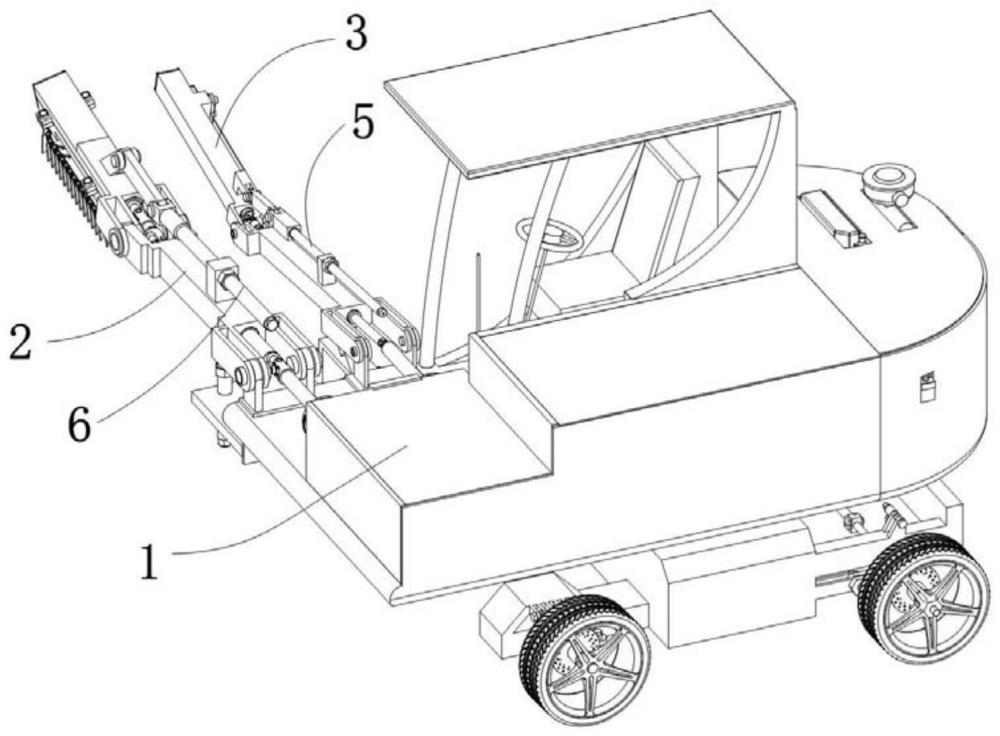 3
5
2
6
1