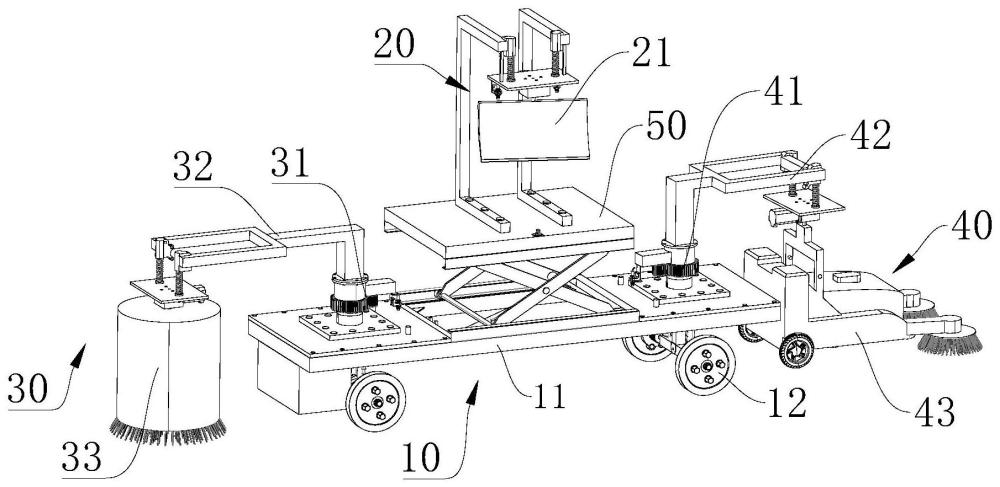 20
21
41
50
42
32
31
40
30
11
12
43
33
10