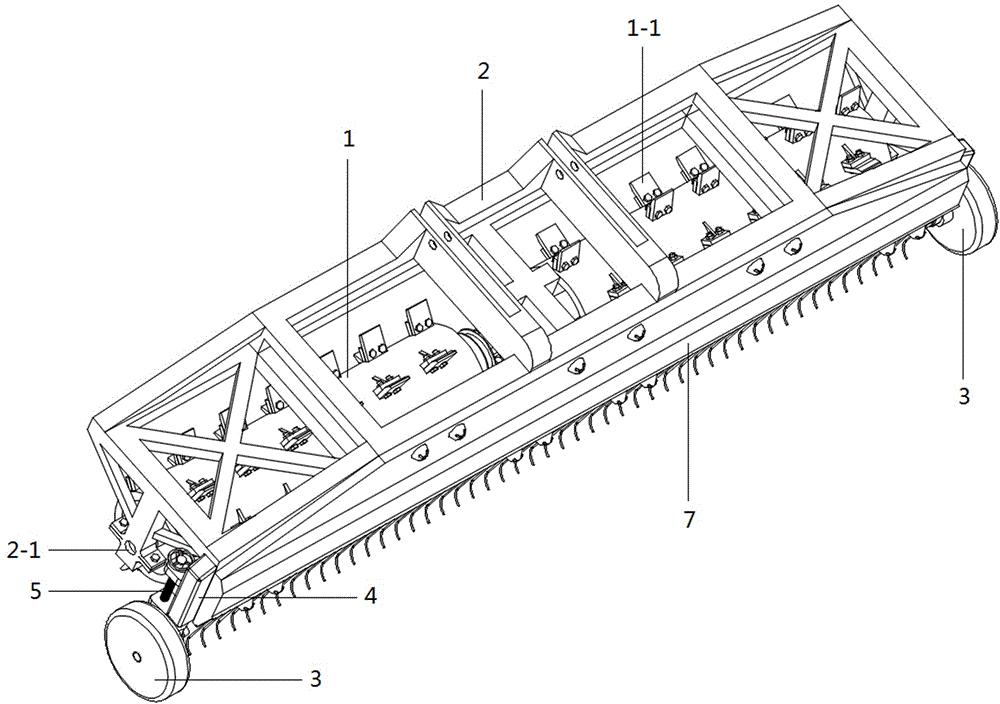 1-1
2
1
3
7
2-1
5
4
3