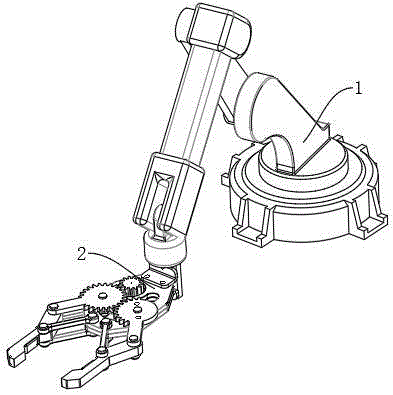 1

2