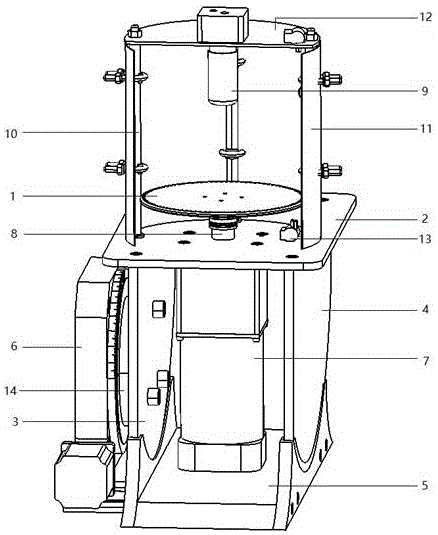 12
9
10
11
1
2
8
13
4
6
7
14
3
5