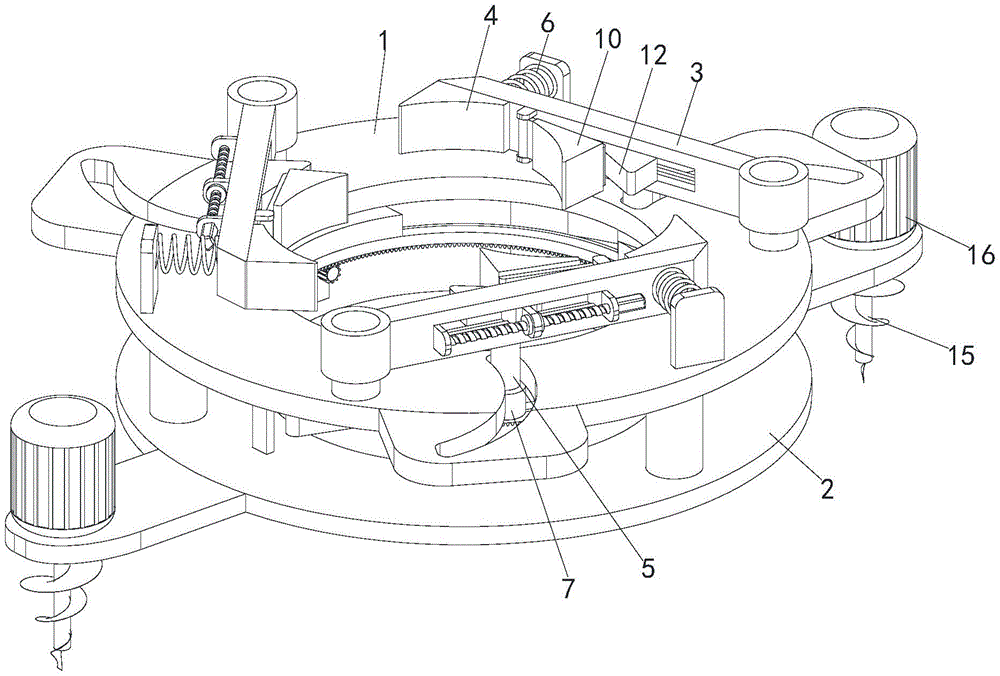 1
4
6
10
12
3
16
15
2
5
7