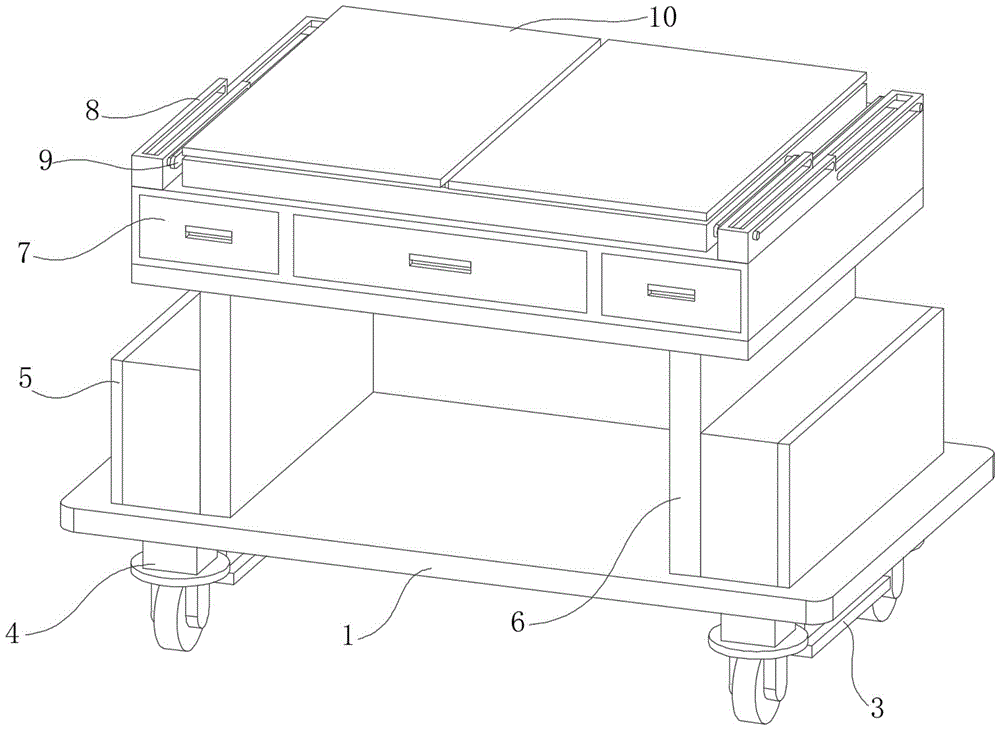 10
8
9
7
5
4
1
6
3