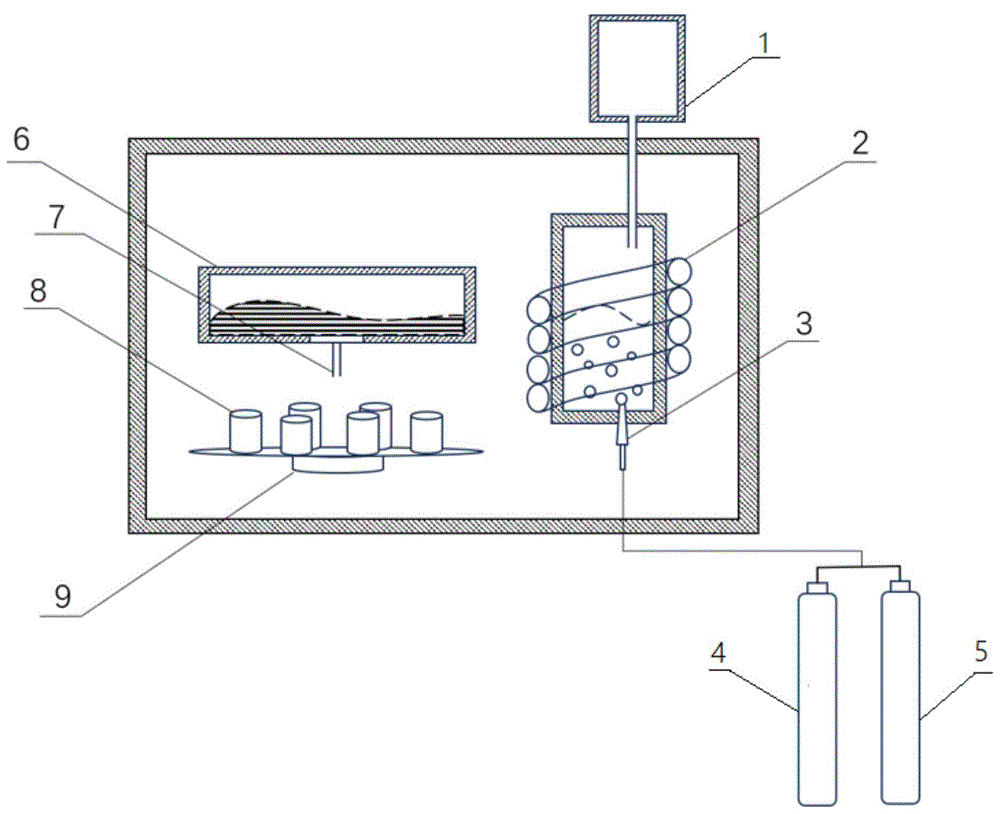 1
6
2
7
8
3
9
4
5