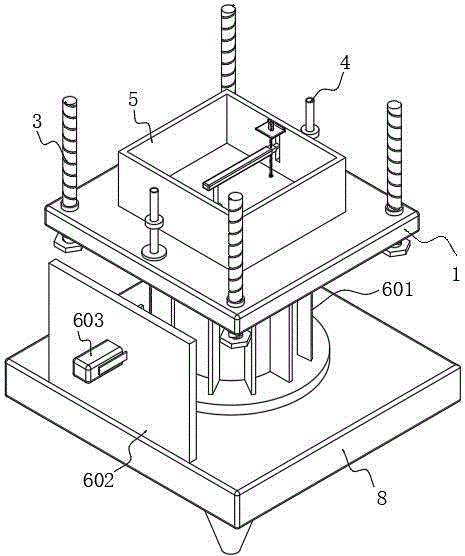 4
5
3
1
601
603
602
8