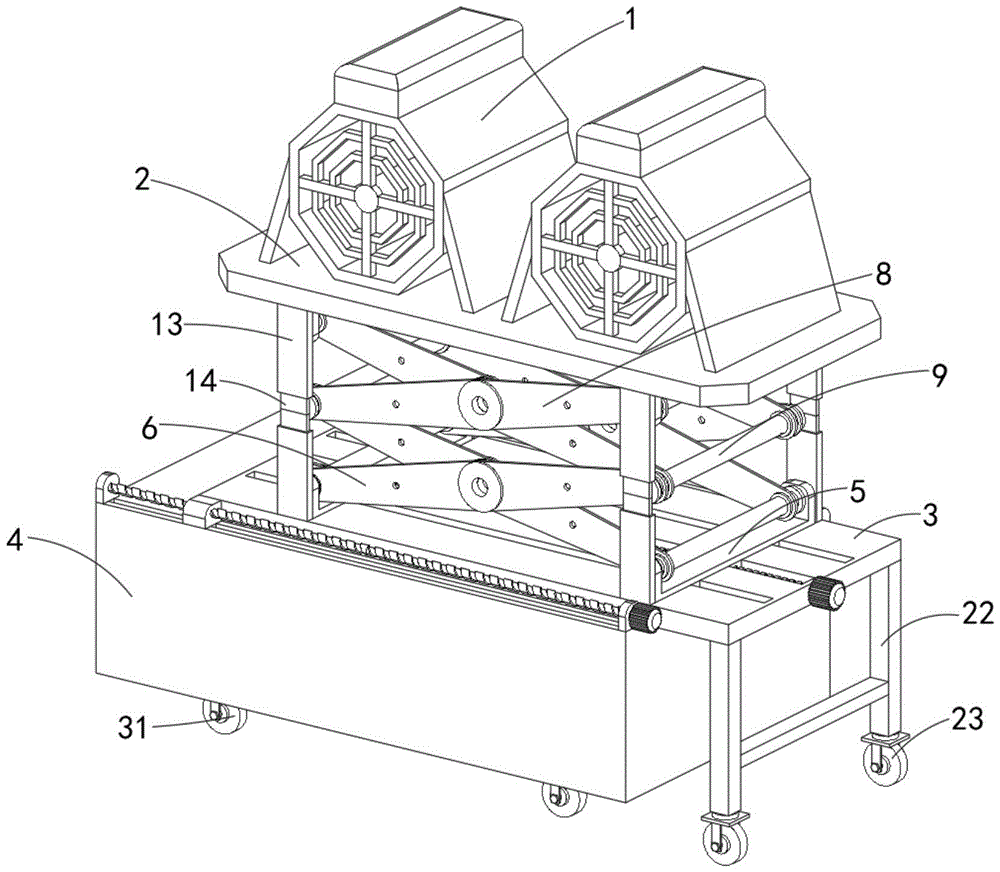 1
2
8
13
9
14
6
5
3
4
22
31
23